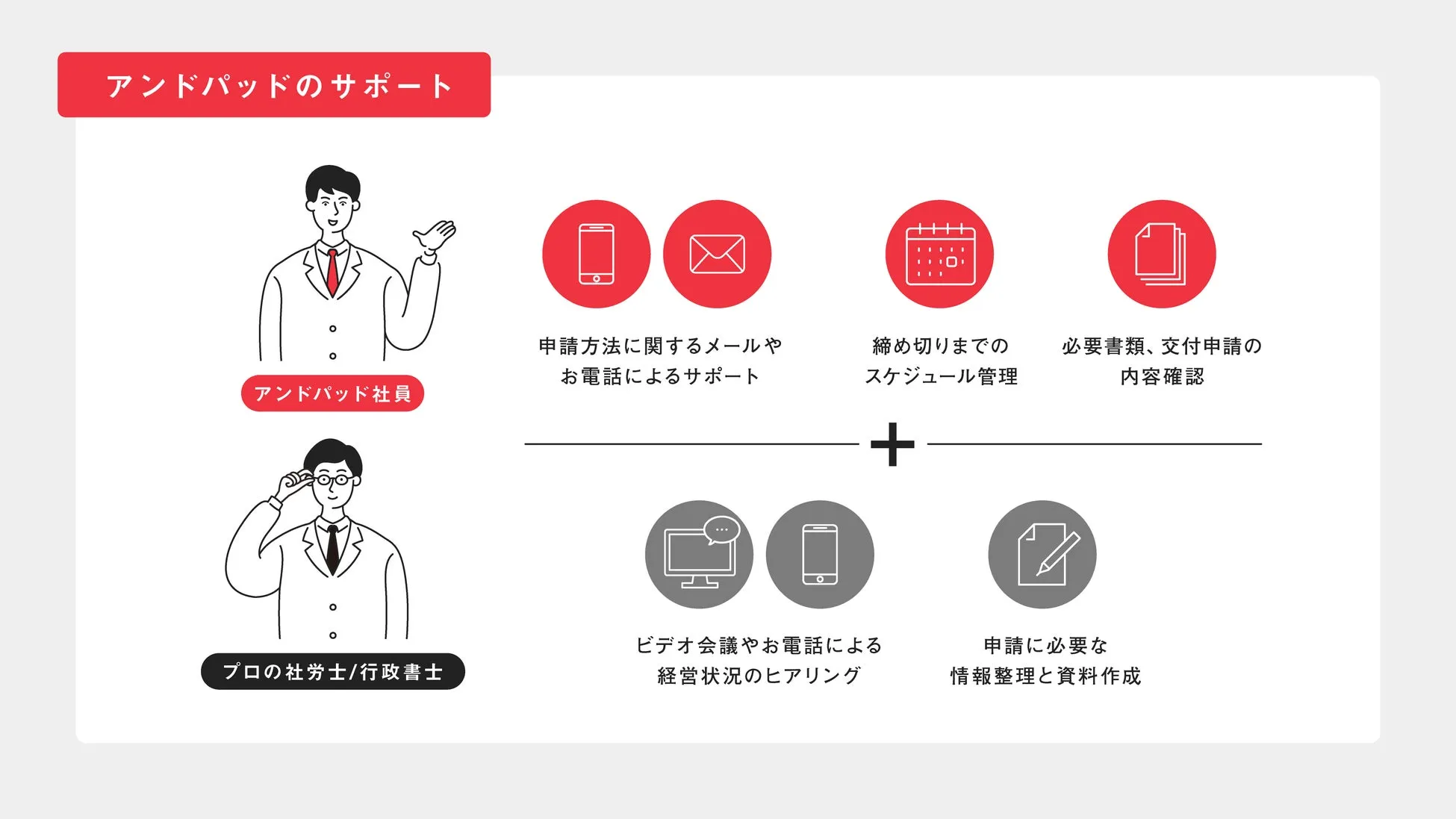 アンドパッドのサポート

アンドパッド社員

申請方法に関するメールやお電話によるサポート

締め切りまでのスケジュール管理

必要書類、交付申請の内容確認

+

プロの社労士/行政書士

ビデオ会議やお電話による経営状況のヒアリング

申請に必要な情報整理と資料作成