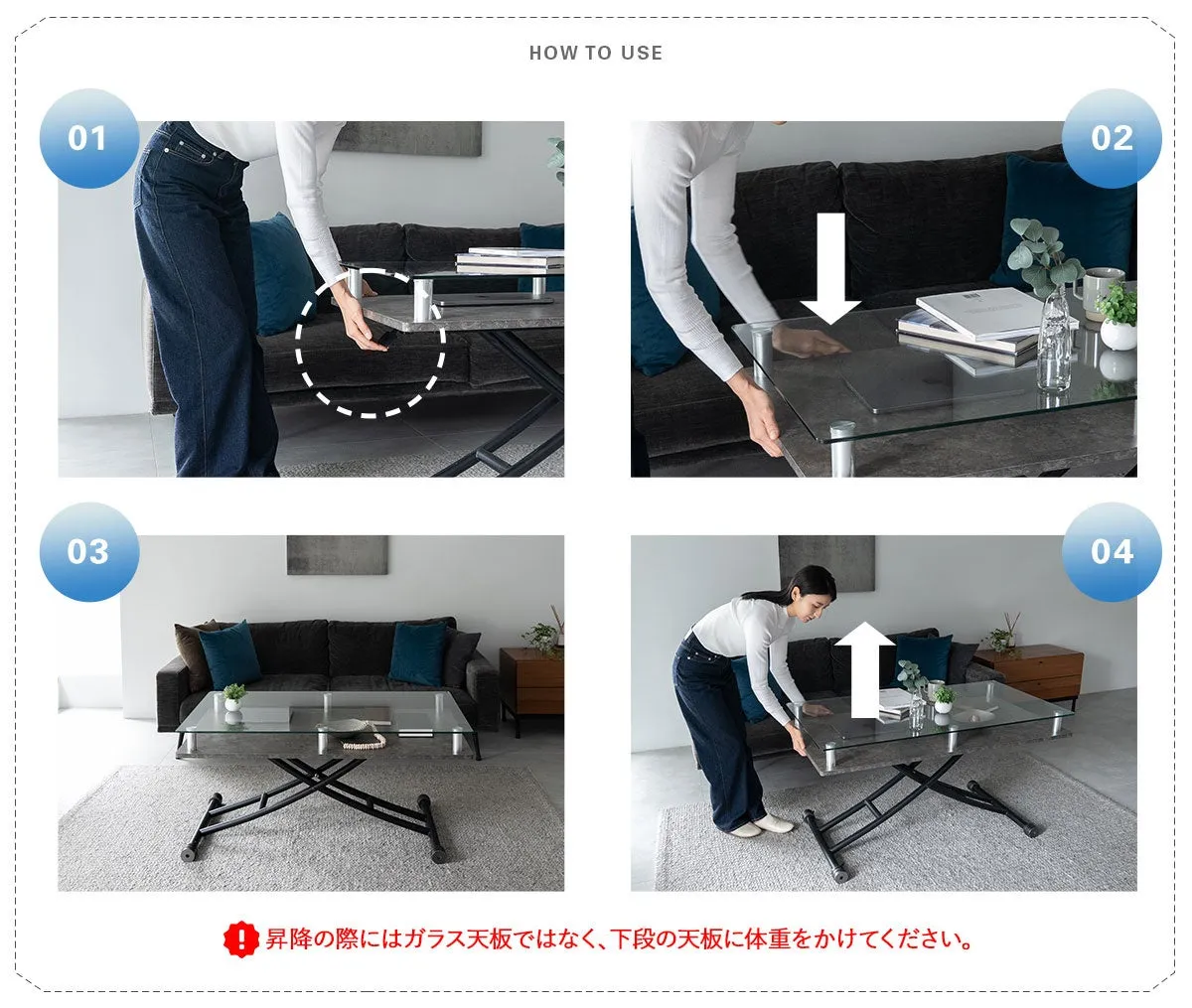 HOW TO USE

01

02

03

04

! 昇降の際にはガラス天板ではなく、下段の天板に体重をかけてください。